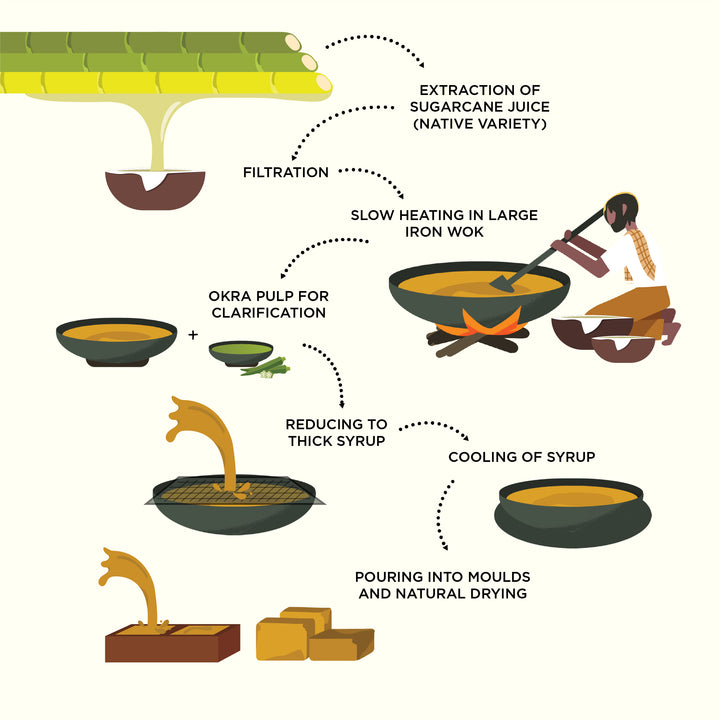 EXTRACTION OF SUGARCANE JUICE (NATIVE VARIETY)

FILTRATION

SLOW HEATING IN LARGE IRON WOK

OKRA PULP FOR CLARIFICATION

+

REDUCING TO THICK SYRUP

COOLING OF SYRUP

POURING INTO MOULDS AND NATURAL DRYING