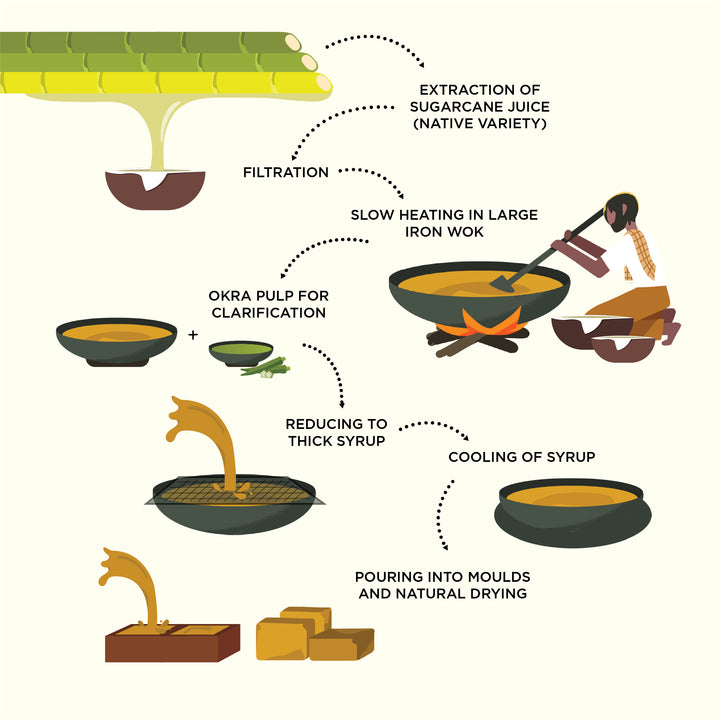 EXTRACTION OF SUGARCANE JUICE (NATIVE VARIETY)

FILTRATION

SLOW HEATING IN LARGE IRON WOK

OKRA PULP FOR CLARIFICATION

+

REDUCING TO THICK SYRUP

COOLING OF SYRUP

POURING INTO MOULDS AND NATURAL DRYING