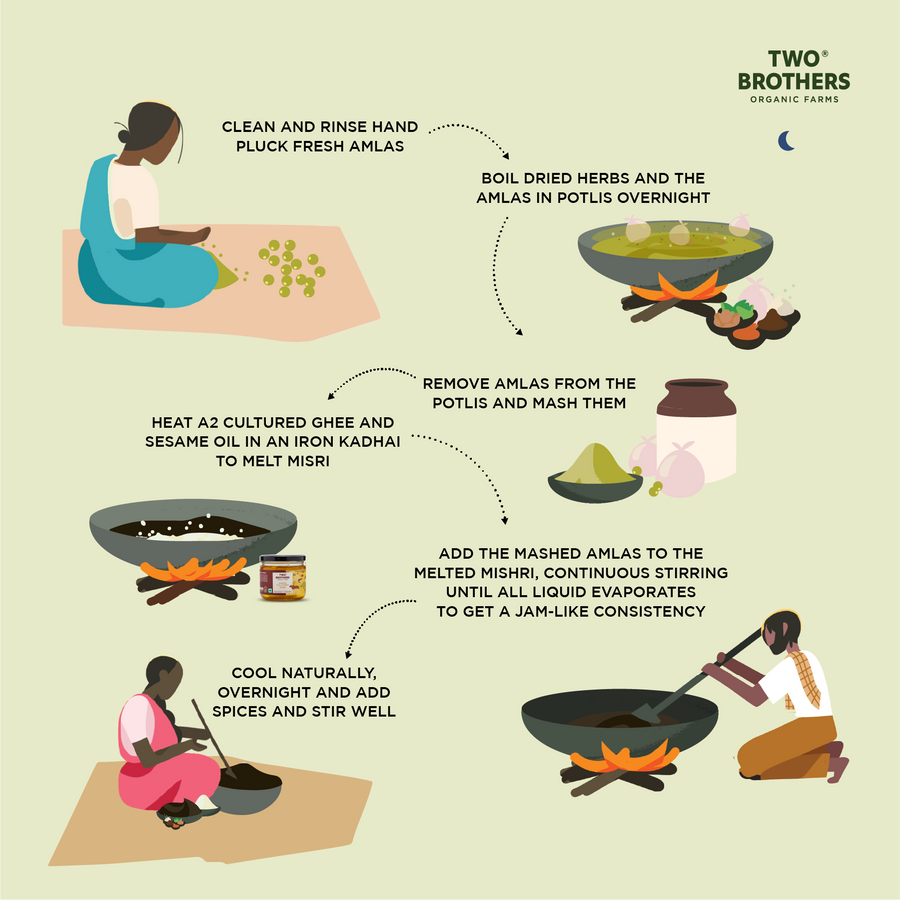 TWO® BROTHERS
ORGANIC FARMS

CLEAN AND RINSE HAND PLUCK FRESH AMLAS

BOIL DRIED HERBS AND THE AMLAS IN POTLIS OVERNIGHT

REMOVE AMLAS FROM THE POTLIS AND MASH THEM

HEAT A2 CULTURED GHEE AND SESAME OIL IN AN IRON KADHAI TO MELT MISRI

ADD THE MASHED AMLAS TO THE MELTED MISHRI, CONTINUOUS STIRRING UNTIL ALL LIQUID EVAPORATES TO GET A JAM-LIKE CONSISTENCY

COOL NATURALLY, OVERNIGHT AND ADD SPICES AND STIR WELL